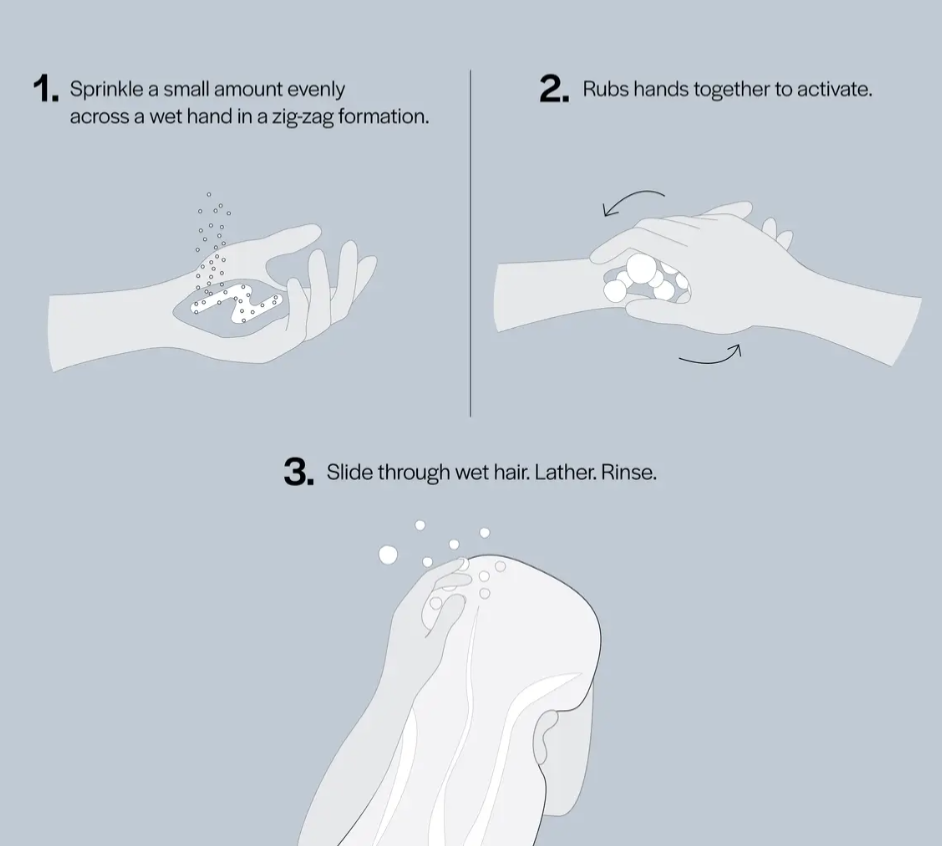 1. Sprinkle a small amount evenly across a wet hand in a zig-zag formation.

2. Rubs hands together to activate.

3. Slide through wet hair. Lather. Rinse.